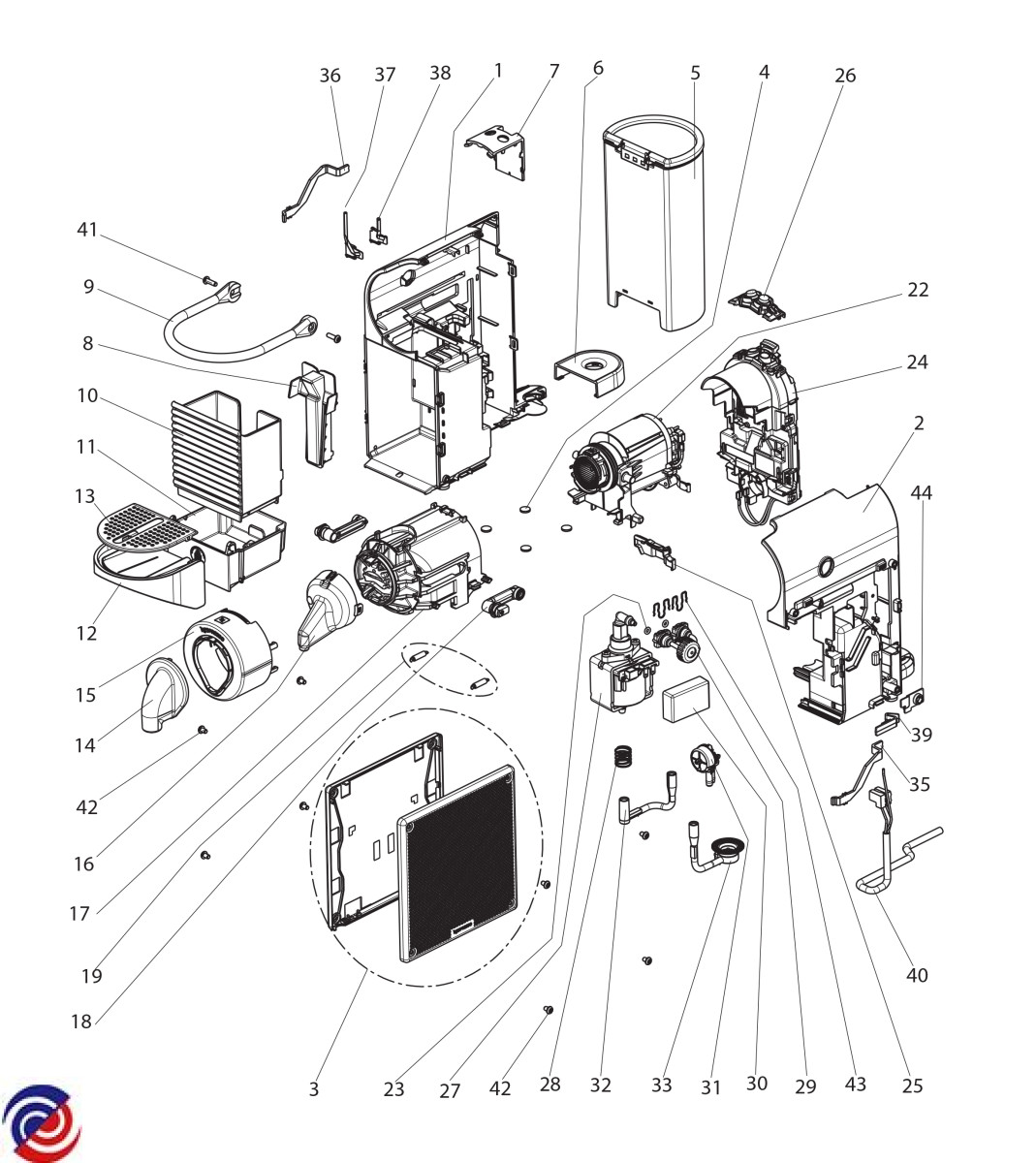 36 37 38 1 7 6 5 4 26

41

9

8

10

11

13

12

15

14

42

16

17

19

18

22

24

2

44

39

35

40

3 23 27 42 28 32 33 31 30 29 43 25